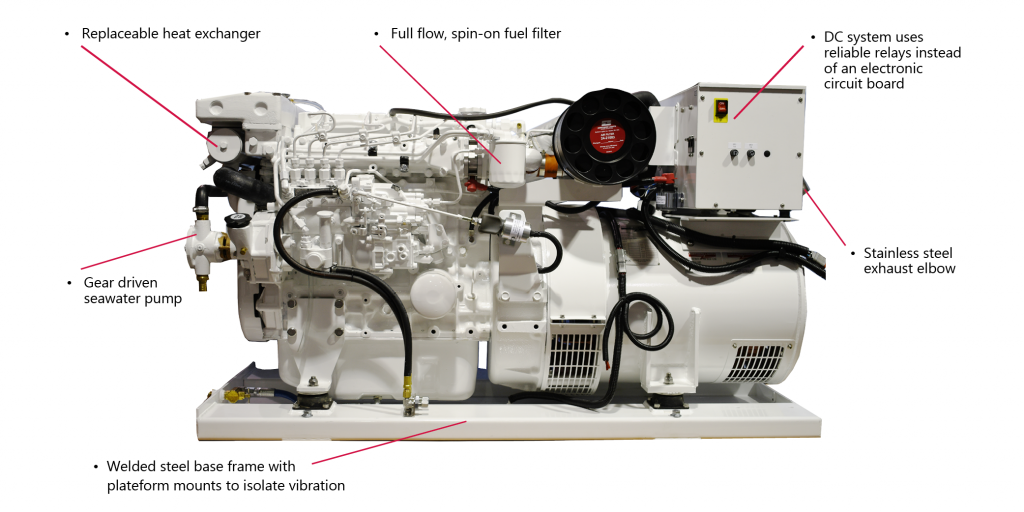 • Replaceable heat exchanger

• Full flow, spin-on fuel filter

• DC system uses reliable relays instead of an electronic circuit board

• Gear driven seawater pump

• Stainless steel exhaust elbow

• Welded steel base frame with plateform mounts to isolate vibration